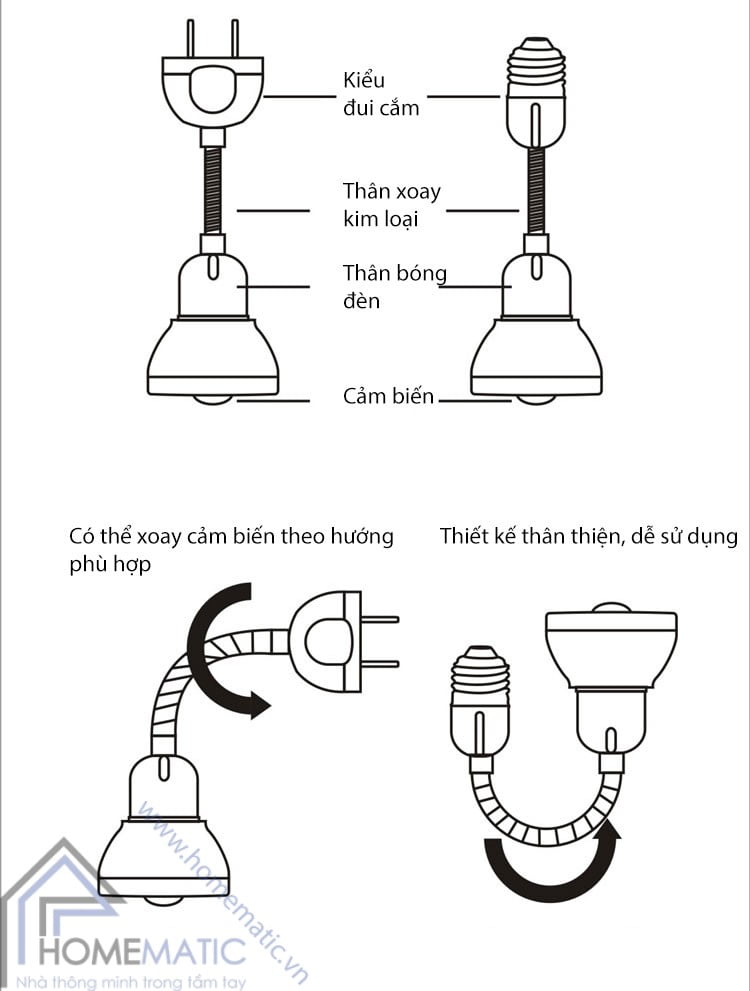 Kiểu đui cắm

Thân xoay kim loại

Thân bóng đèn

Cảm biến

Có thể xoay cảm biến theo hướng phù hợp

Thiết kế thân thiện, dễ sử dụng

www.homematic.vn

HOMEMATIC
Nhà thông minh trong tầm tay