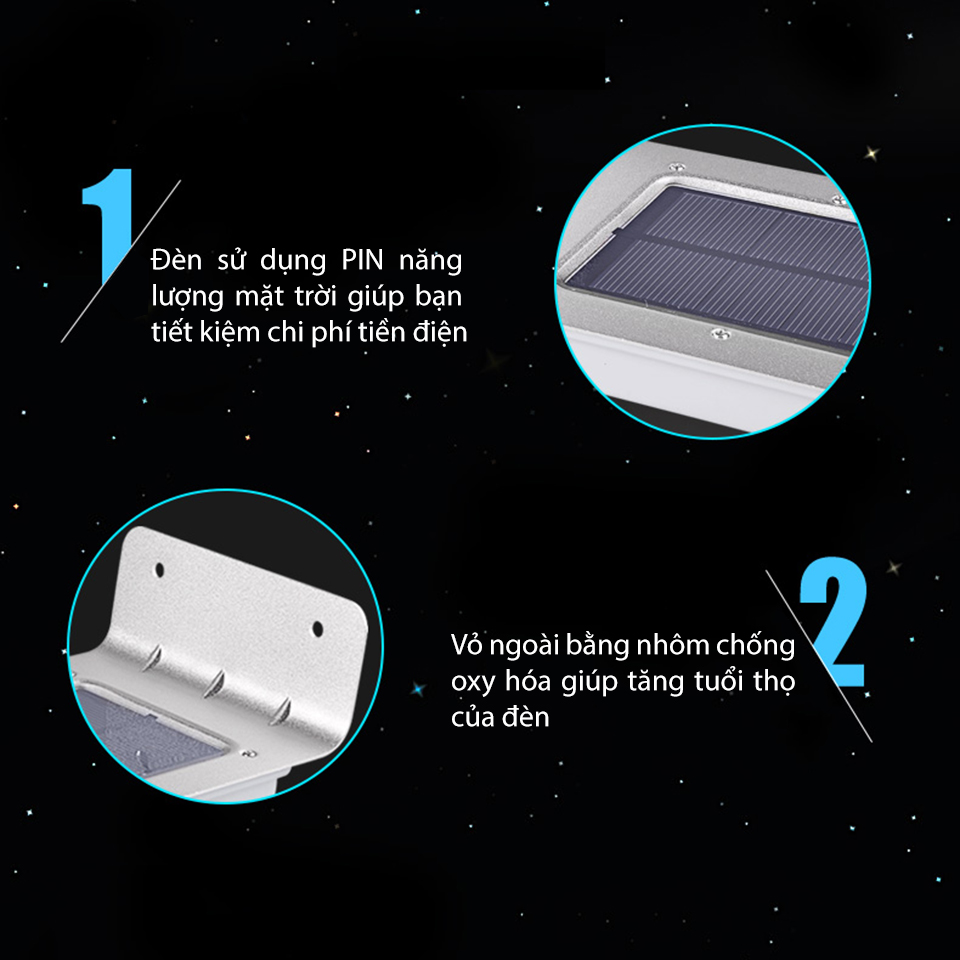 1

Đèn sử dụng PIN năng lượng mặt trời giúp bạn tiết kiệm chi phí tiền điện

2

Vỏ ngoài bằng nhôm chống oxy hóa giúp tăng tuổi thọ của đèn