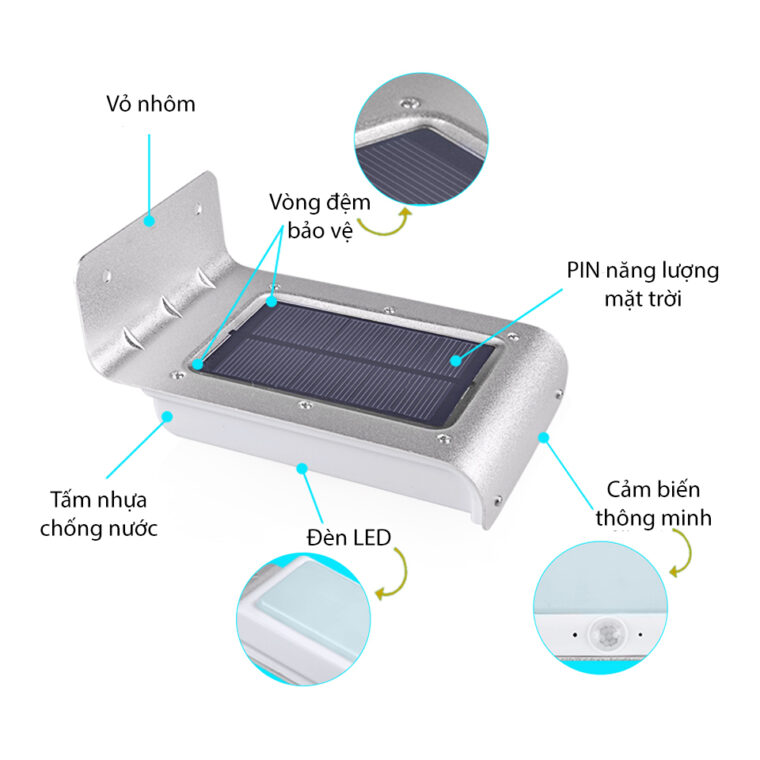 Vỏ nhôm

Vòng đệm bảo vệ

PIN năng lượng mặt trời

Tấm nhựa chống nước

Đèn LED

Cảm biến thông minh