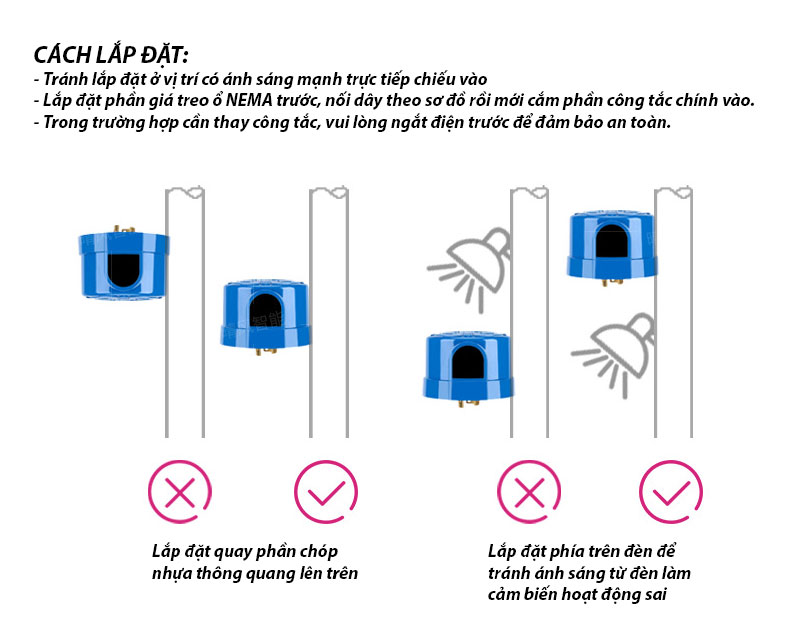 CÁCH LẮP ĐẶT:
- Tránh lắp đặt ở vị trí có ánh sáng mạnh trực tiếp chiếu vào
- Lắp đặt phần giá treo ổ NEMA trước, nối dây theo sơ đồ rồi mới cắm phần công tắc chính vào.
- Trong trường hợp cần thay công tắc, vui lòng ngắt điện trước để đảm bảo an toàn.

Lắp đặt quay phần chóp nhựa thông quang lên trên

Lắp đặt phía trên đèn để tránh ánh sáng từ đèn làm cảm biến hoạt động sai