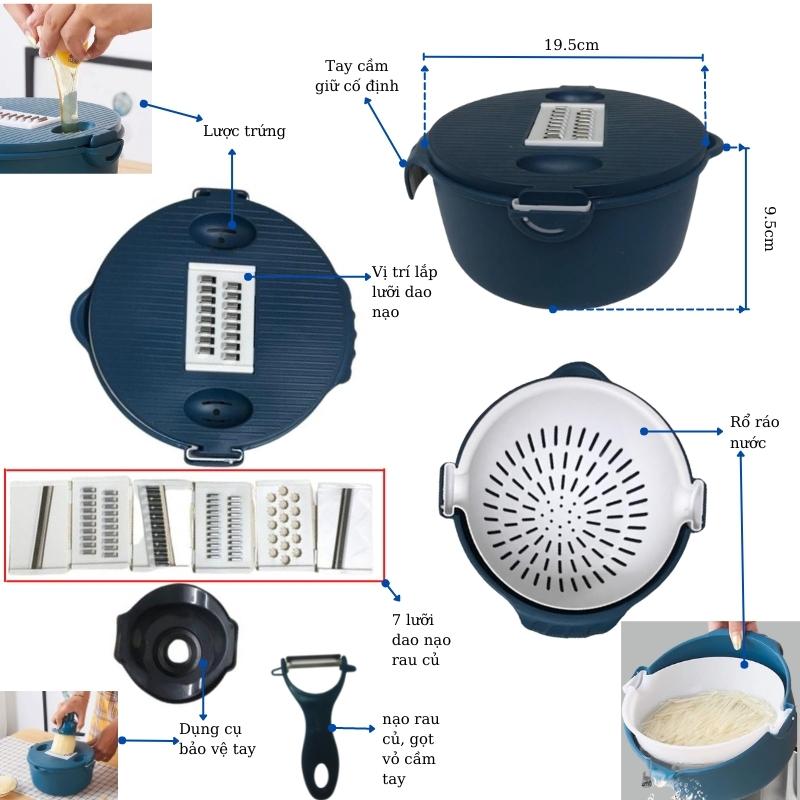 Lược trứng

Tay cầm giữ cố định

19.5cm

9.5cm

Vị trí lắp lưỡi dao nạo

Rổ ráo nước

7 lưỡi dao nạo rau củ

Dụng cụ bảo vệ tay

nạo rau củ, gọt vỏ cầm tay