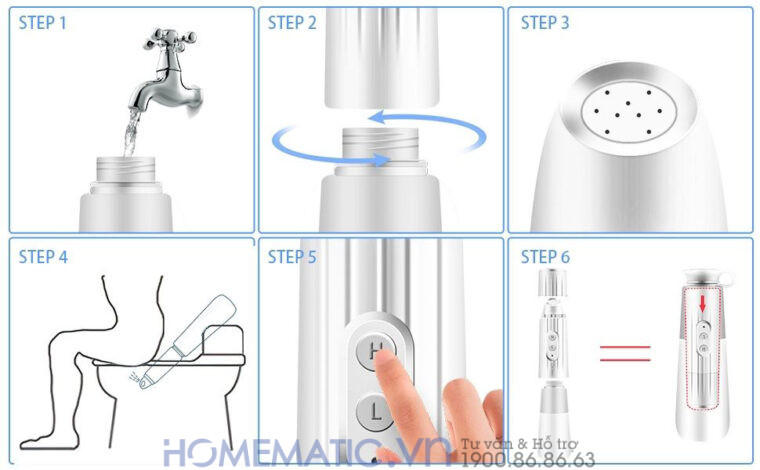 STEP 1

STEP 2

STEP 3

STEP 4

STEP 5

H

L

STEP 6

HOMEMATIC.VN Tư vấn & Hỗ trợ 1900.86.86.63