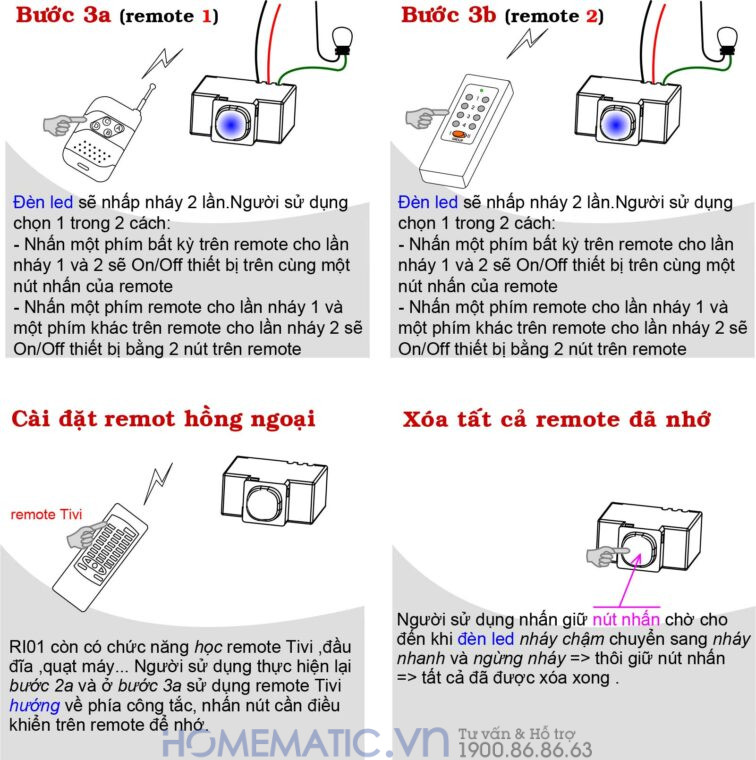 Bước 3a (remote 1)

Đèn led sẽ nhấp nháy 2 lần.Người sử dụng chọn 1 trong 2 cách:
- Nhấn một phím bất kỳ trên remote cho lần nháy 1 và 2 sẽ On/Off thiết bị trên cùng một nút nhấn của remote
- Nhấn một phím remote cho lần nháy 1 và một phím khác trên remote cho lần nháy 2 sẽ On/Off thiết bị bằng 2 nút trên remote

Bước 3b (remote 2)

Đèn led sẽ nhấp nháy 2 lần.Người sử dụng chọn 1 trong 2 cách:
- Nhấn một phím bất kỳ trên remote cho lần nháy 1 và 2 sẽ On/Off thiết bị trên cùng một nút nhấn của remote
- Nhấn một phím remote cho lần nháy 1 và một phím khác trên remote cho lần nháy 2 sẽ On/Off thiết bị bằng 2 nút trên remote

Cài đặt remot hồng ngoại

remote Tivi

RI01 còn có chức năng học remote Tivi ,đầu đĩa ,quạt máy... Người sử dụng thực hiện lại bước 2a và ở bước 3a sử dụng remote Tivi hướng về phía công tắc, nhấn nút cần điều khiển trên remote để nhớ.

Xóa tất cả remote đã nhớ

Người sử dụng nhấn giữ nút nhấn chờ cho đến khi đèn led nháy chậm chuyển sang nháy nhanh và ngừng nháy => thôi giữ nút nhấn => tất cả đã được xóa xong .

HOMEMATIC.VN Tư vấn & Hỗ trợ 1900.86.86.63