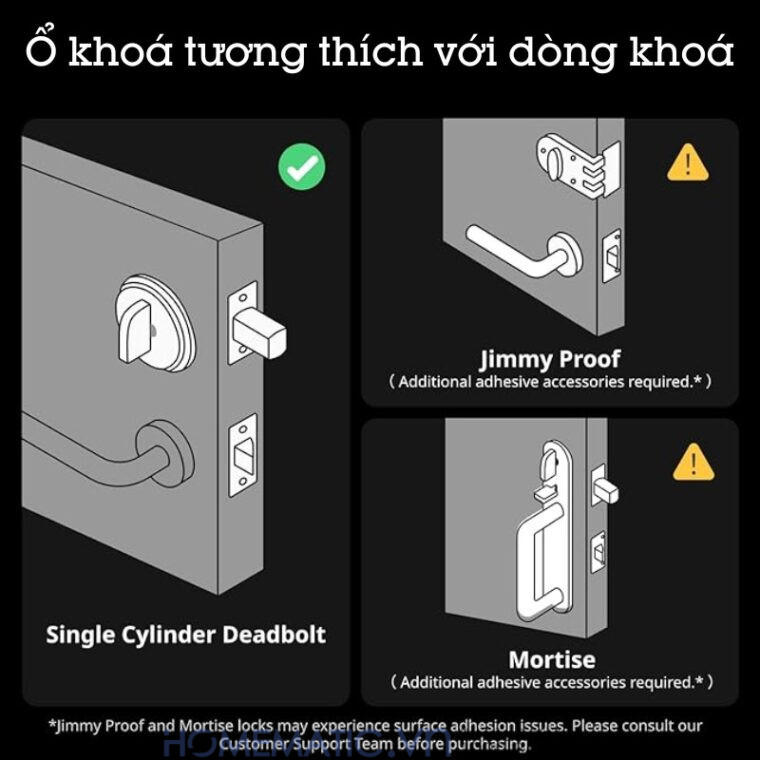 Ổ khoá tương thích với dòng khoá

Single Cylinder Deadbolt

Jimmy Proof
( Additional adhesive accessories required.* )

Mortise
( Additional adhesive accessories required.* )

*Jimmy Proof and Mortise locks may experience surface adhesion issues. Please consult our Customer Support Team before purchasing.

HOMEMATIC.VN