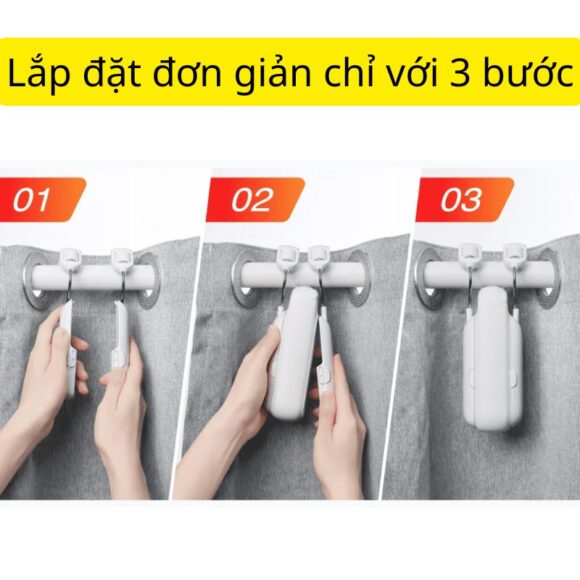 Lắp đặt đơn giản chỉ với 3 bước

01

02

03