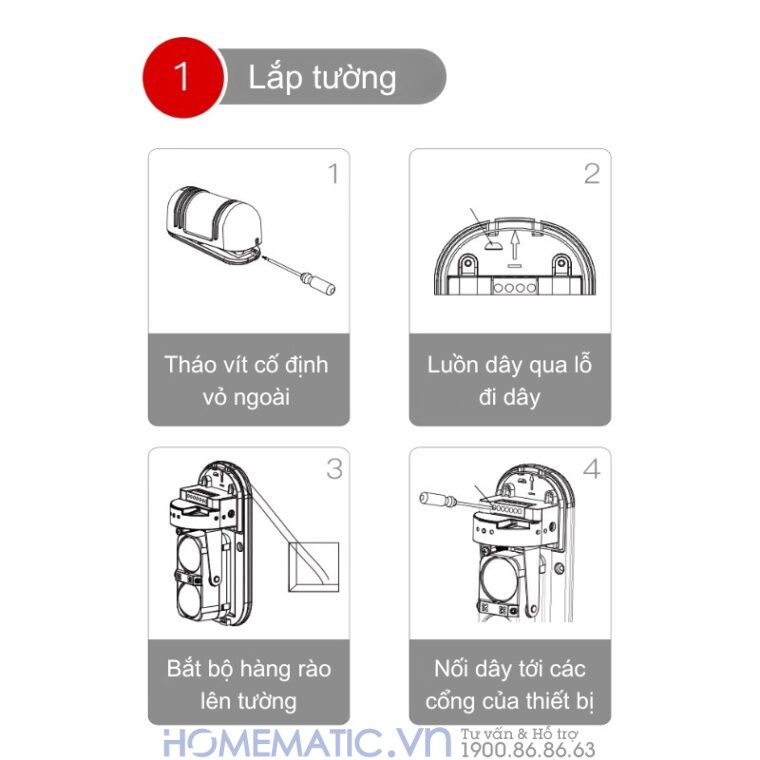 1 Lắp tường

1

Tháo vít cố định vỏ ngoài

2

Luồn dây qua lỗ đi dây

3

Bắt bộ hàng rào lên tường

4

Nối dây tới các cổng của thiết bị

HOMEMATIC.VN Tư vấn & Hỗ trợ 1900.86.86.63