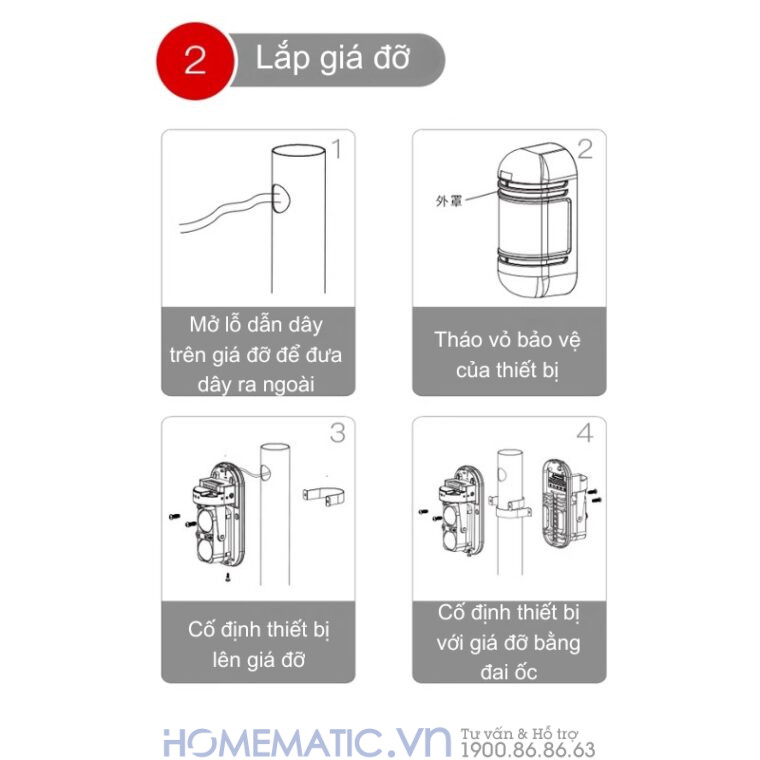 2 Lắp giá đỡ

1

Mở lỗ dẫn dây trên giá đỡ để đưa dây ra ngoài

2

外罩

Tháo vỏ bảo vệ của thiết bị

3

Cố định thiết bị lên giá đỡ

4

Cố định thiết bị với giá đỡ bằng đai ốc

HOMEMATIC.VN Tư vấn & Hỗ trợ 1900.86.86.63