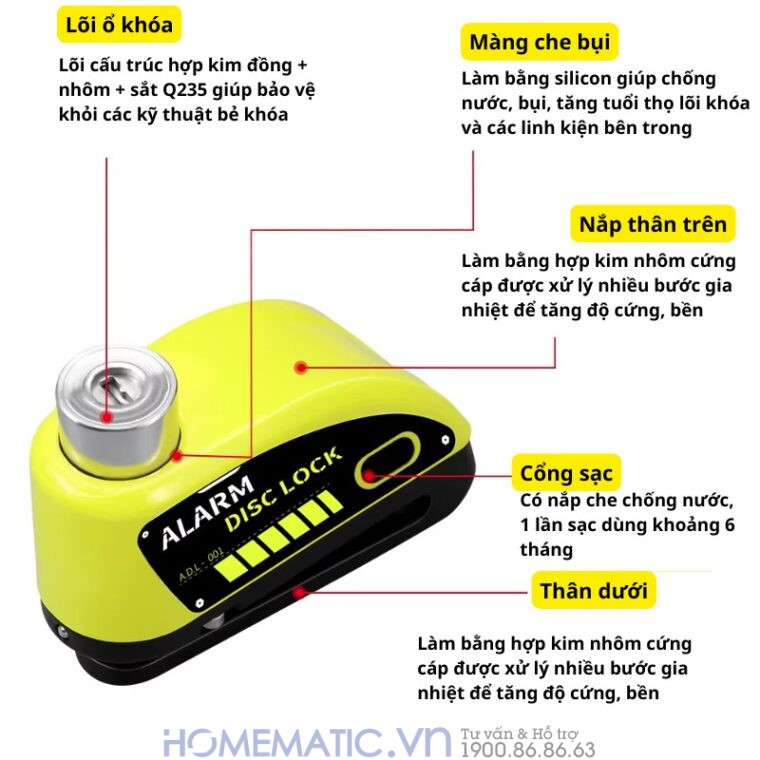 Lõi ổ khóa

Lõi cấu trúc hợp kim đồng + nhôm + sắt Q235 giúp bảo vệ khỏi các kỹ thuật bẻ khóa

Màng che bụi

Làm bằng silicon giúp chống nước, bụi, tăng tuổi thọ lõi khóa và các linh kiện bên trong

Nắp thân trên

Làm bằng hợp kim nhôm cứng cáp được xử lý nhiều bước gia nhiệt để tăng độ cứng, bền

ALARM
DISC LOCK
ADL-001

Cổng sạc

Có nắp che chống nước, 1 lần sạc dùng khoảng 6 tháng

Thân dưới

Làm bằng hợp kim nhôm cứng cáp được xử lý nhiều bước gia nhiệt để tăng độ cứng, bền

HOMEMATIC.VN Tư vấn & Hỗ trợ 1900.86.86.63