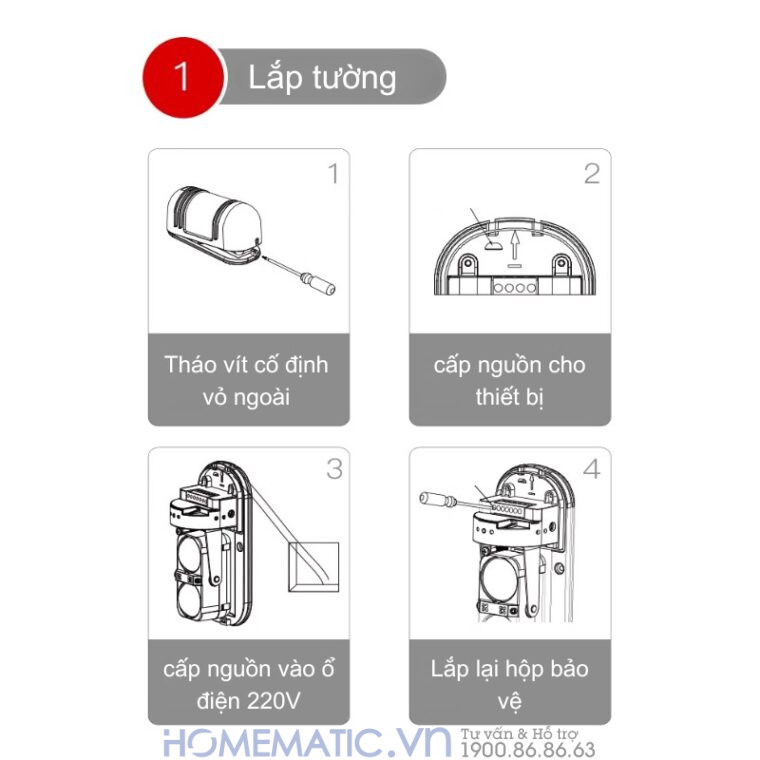 1 Lắp tường

1

Tháo vít cố định vỏ ngoài

2

cấp nguồn cho thiết bị

3

cấp nguồn vào ổ điện 220V

4

Lắp lại hộp bảo vệ

HOMEMATIC.VN Tư vấn & Hỗ trợ 1900.86.86.63