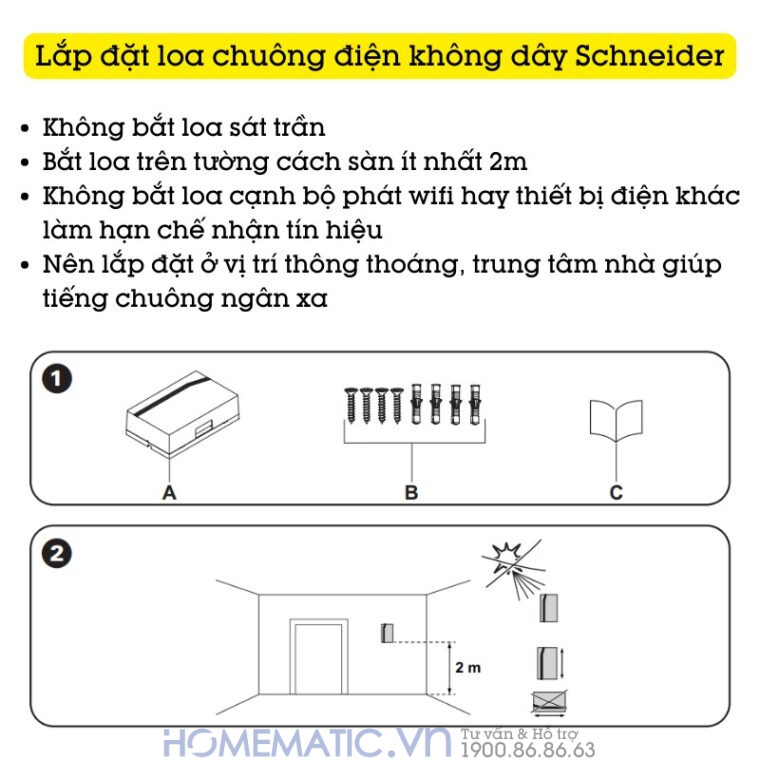 Lắp đặt loa chuông điện không dây Schneider

• Không bắt loa sát trần
• Bắt loa trên tường cách sàn ít nhất 2m
• Không bắt loa cạnh bộ phát wifi hay thiết bị điện khác làm hạn chế nhận tín hiệu
• Nên lắp đặt ở vị trí thông thoáng, trung tâm nhà giúp tiếng chuông ngân xa

1

A

B

C

2

2 m

HOMEMATIC.VN Tư vấn & Hỗ trợ 1900.86.86.63