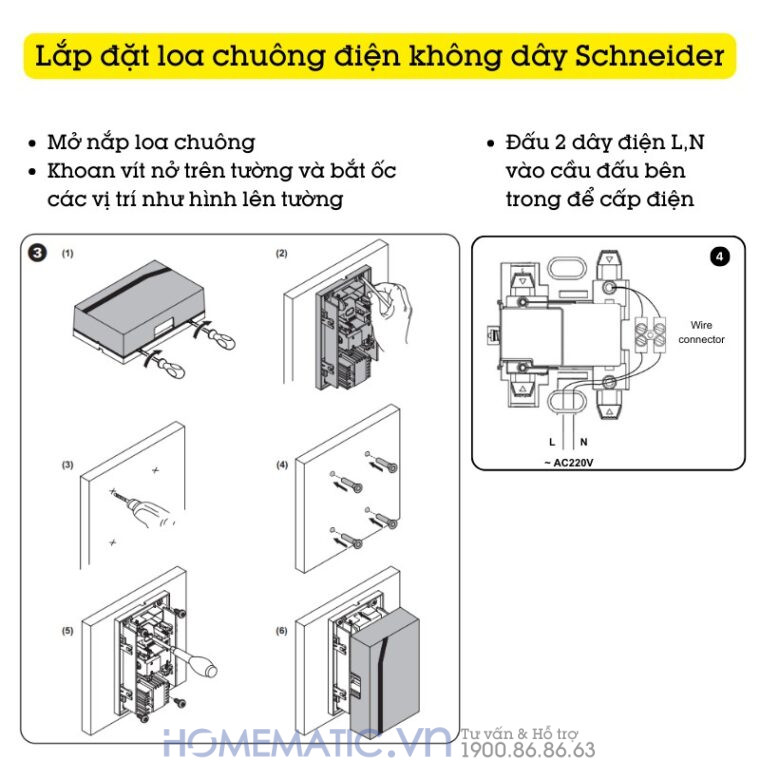 Lắp đặt loa chuông điện không dây Schneider

• Mở nắp loa chuông
• Khoan vít nở trên tường và bắt ốc các vị trí như hình lên tường

• Đấu 2 dây điện L,N vào cầu đấu bên trong để cấp điện

3 (1)

(2)

(3)

(4)

(5)

(6)

4

Wire connector

L N

~ AC220V

HOMEMATIC.VN Tư vấn & Hỗ trợ 1900.86.86.63